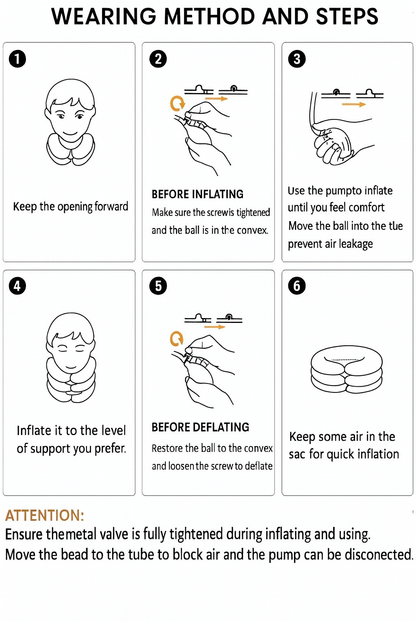 WEARING METHOD AND STEPS

1
Keep the opening forward

2
BEFORE INFLATING
Make sure the screwis tightened and the ball is in the convex.

3
Use the pumpto inflate until you feel comfort
Move the ball into the tue prevent air leakage

4
Inflate it to the level of support you prefer.

5
BEFORE DEFLATING
Restore the ball to the convex and loosen the screw to deflate

6
Keep some air in the sac for quick inflation

ATTENTION:
Ensure themetal valve is fully tightened during inflating and using.
Move the bead to the tube to block air and the pump can be disconected.